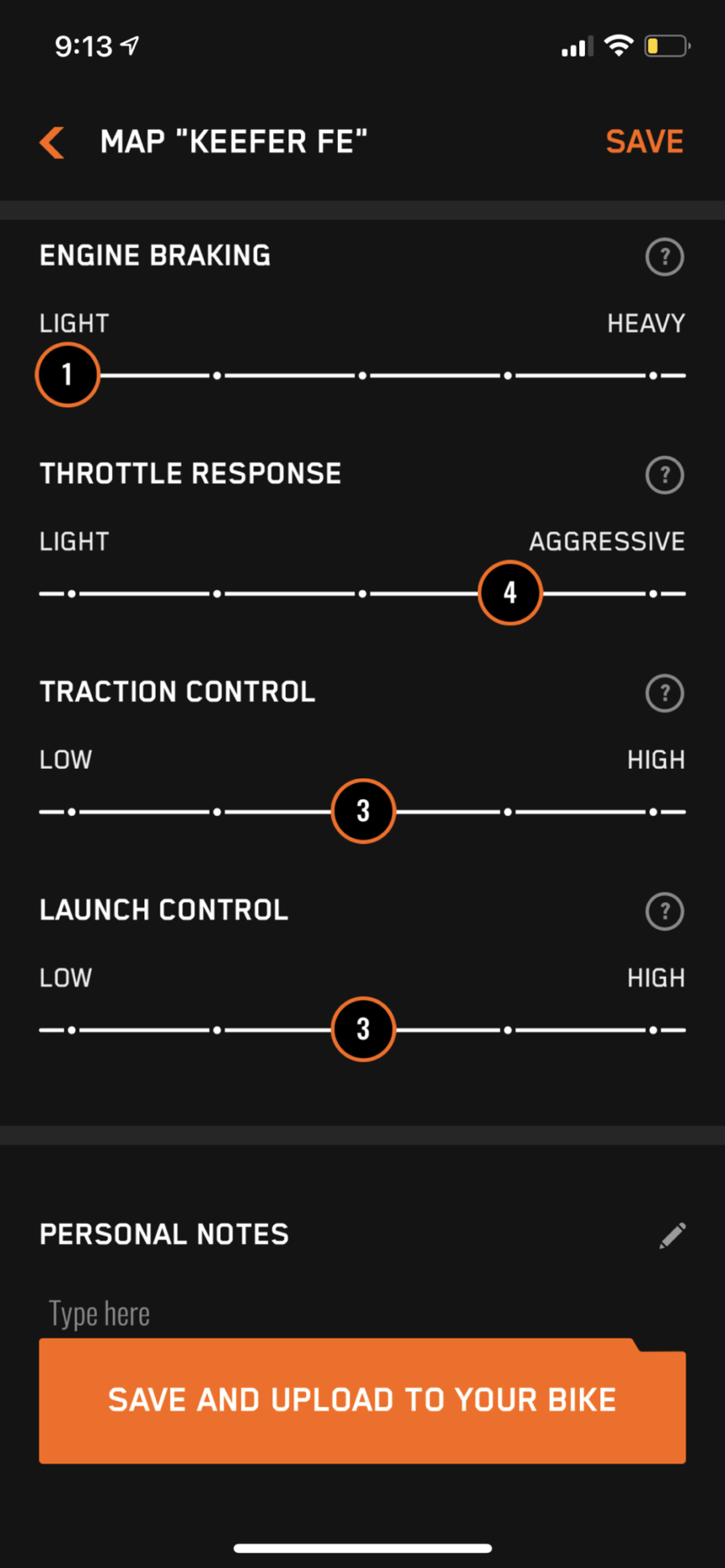 9:13

MAP "KEEFER FE"
SAVE

ENGINE BRAKING
?
LIGHT
HEAVY
1

THROTTLE RESPONSE
?
LIGHT
AGGRESSIVE
4

TRACTION CONTROL
?
LOW
HIGH
3

LAUNCH CONTROL
?
LOW
HIGH
3

PERSONAL NOTES

Type here

SAVE AND UPLOAD TO YOUR BIKE